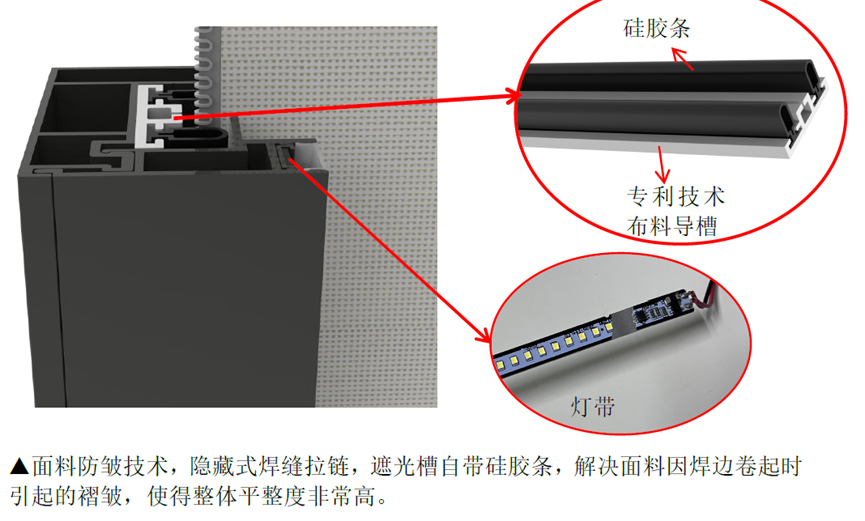 硅胶条

专利技术
布料导槽

灯带

▲面料防皱技术，隐藏式焊缝拉链，遮光槽自带硅胶条，解决面料因焊边卷起时引起的褶皱，使得整体平整度非常高。